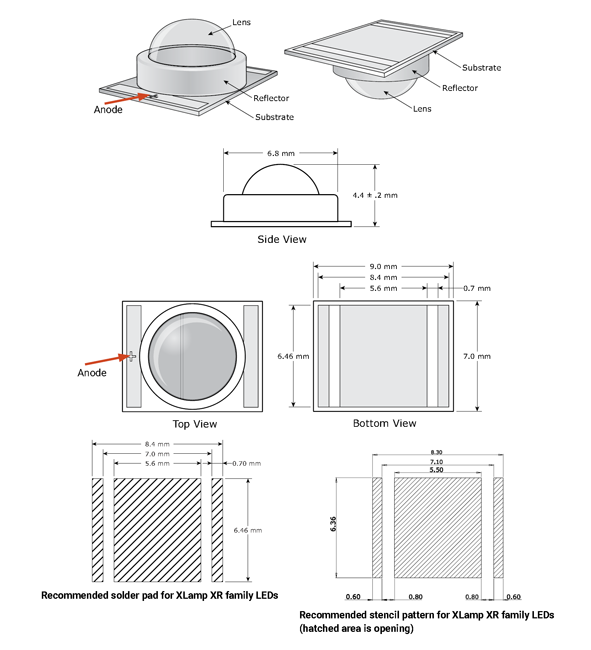 Lens

Anode

Reflector

Substrate

Substrate

Reflector

Lens

6.8 mm

4.4 ± .2 mm

Side View

9.0 mm
8.4 mm
5.6 mm
0.7 mm

Anode

6.46 mm

7.0 mm

Top View

Bottom View

8.4 mm
7.0 mm
5.6 mm
0.70 mm

6.46 mm

Recommended solder pad for XLamp XR family LEDs

8.30
7.10
5.50

6.36

0.60
0.80
0.80
0.60

Recommended stencil pattern for XLamp XR family LEDs (hatched area is opening)