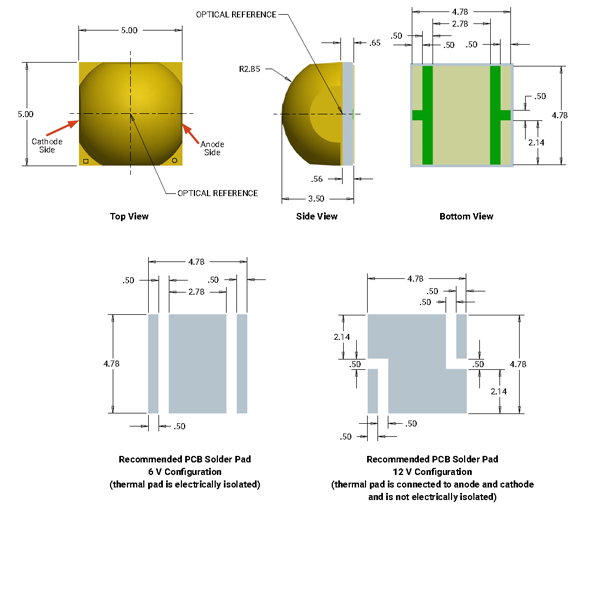 5.00

5.00

Cathode Side

Anode Side

OPTICAL REFERENCE

Top View

OPTICAL REFERENCE

R2.85

.65

.56

3.50

Side View

4.78

2.78

.50

.50

.50

.50

4.78

2.14

Bottom View

4.78

.50

.50

2.78

4.78

.50

Recommended PCB Solder Pad
6 V Configuration
(thermal pad is electrically isolated)

4.78

.50

.50

2.14

.50

.50

4.78

2.14

.50

.50

Recommended PCB Solder Pad
12 V Configuration
(thermal pad is connected to anode and cathode and is not electrically isolated)